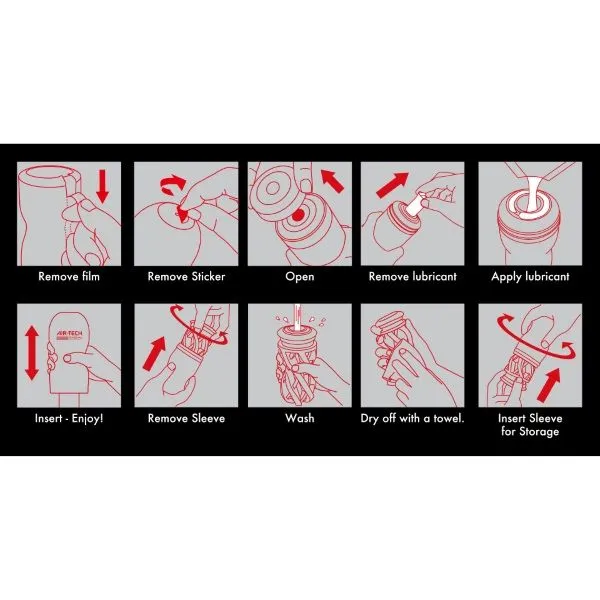 Remove film

Remove Sticker

Open

Remove lubricant

Apply lubricant

AIR-TECH

Insert - Enjoy!

Remove Sleeve

Wash

Dry off with a towel.

Insert Sleeve for Storage